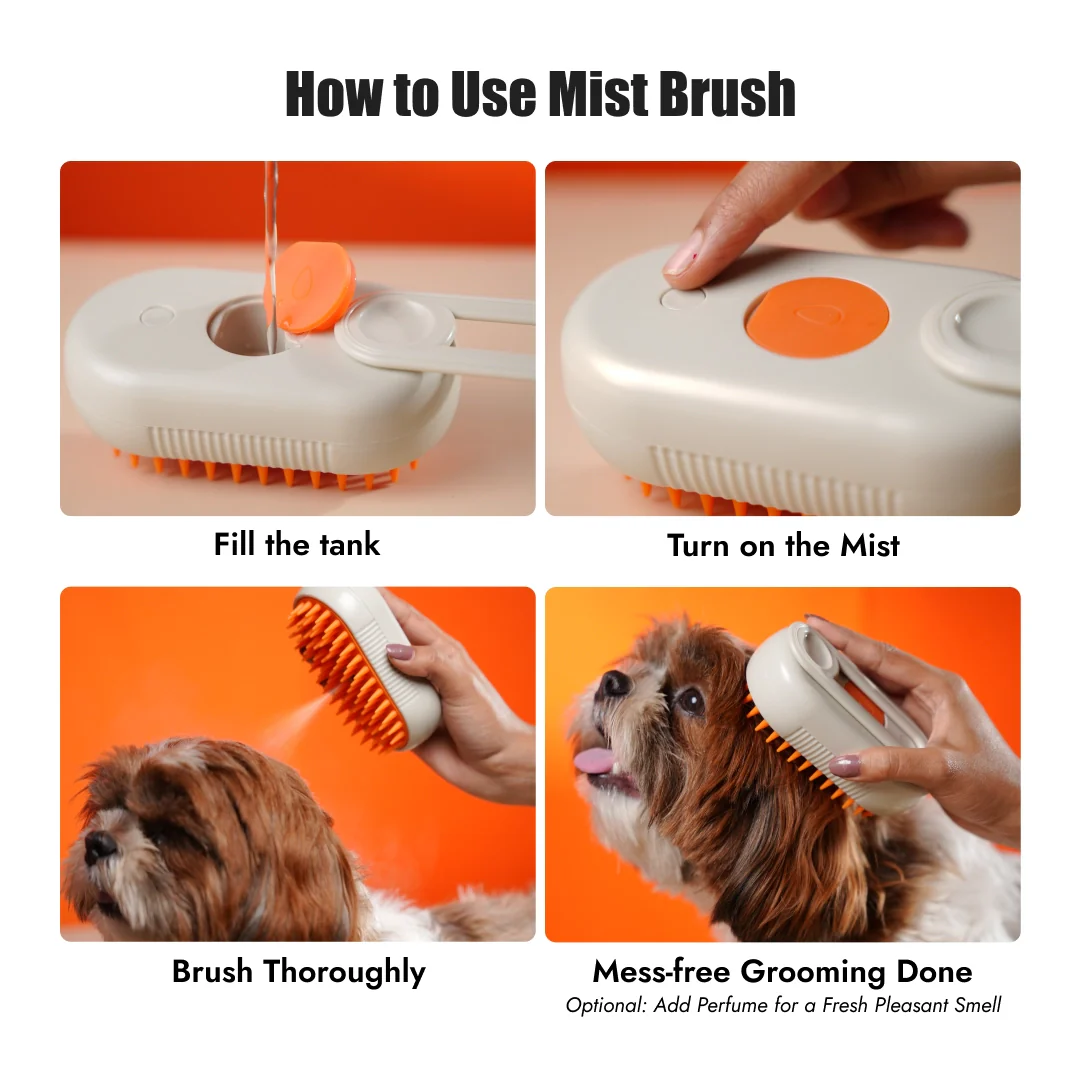 How to Use Mist Brush

Fill the tank

Turn on the Mist

Brush Thoroughly

Mess-free Grooming Done
Optional: Add Perfume for a Fresh Pleasant Smell